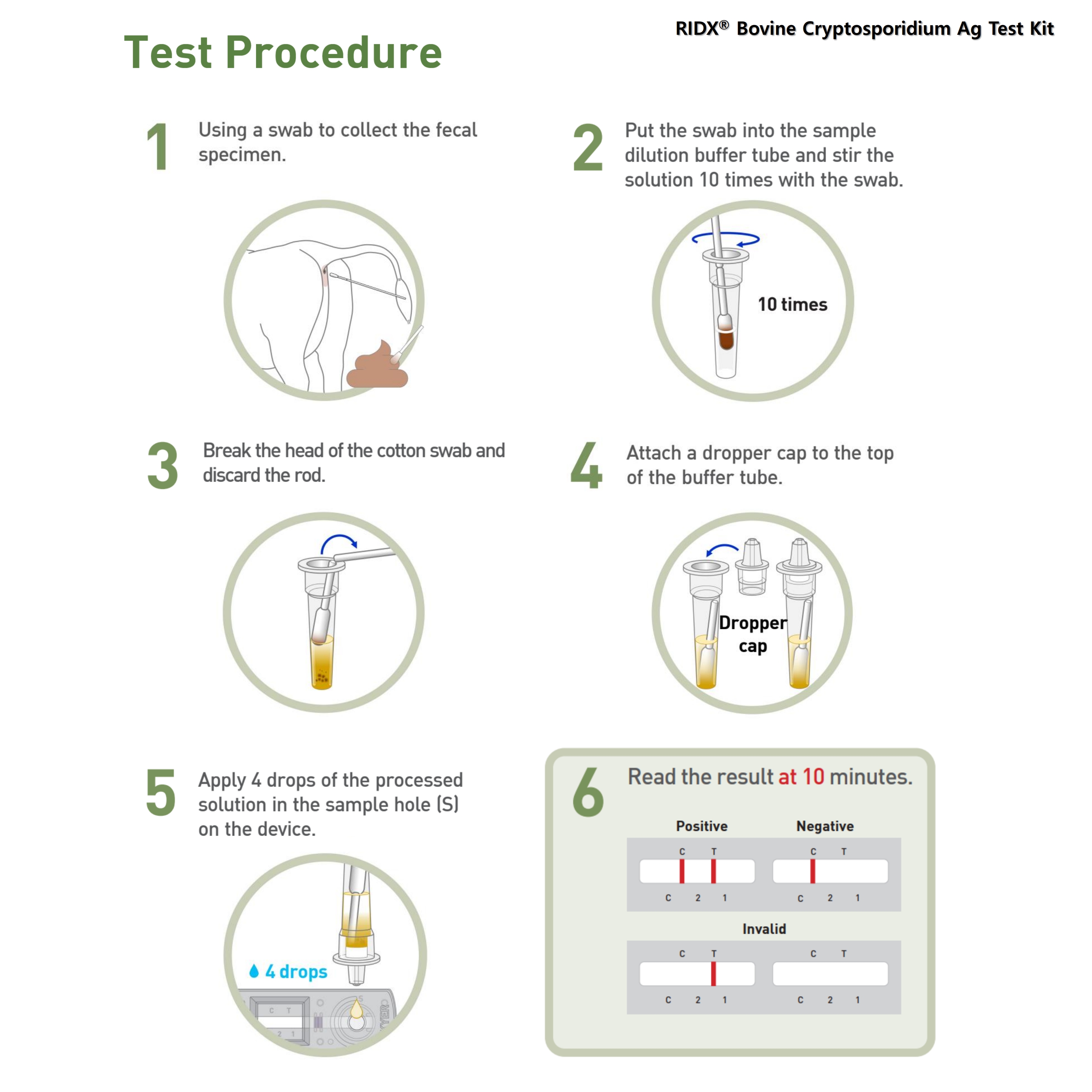 RIDX® Bovine Cryptosporidium Ag Test Kit

Test Procedure

1 Using a swab to collect the fecal specimen.

2 Put the swab into the sample dilution buffer tube and stir the solution 10 times with the swab.

10 times

3 Break the head of the cotton swab and discard the rod.

4 Attach a dropper cap to the top of the buffer tube.

Dropper cap

5 Apply 4 drops of the processed solution in the sample hole (S) on the device.

4 drops

C T
2 1
S

6 Read the result at 10 minutes.

Positive

C T
C 2 1

Negative

C T
C 2 1

Invalid

C T
C 2 1

C T
C 2 1